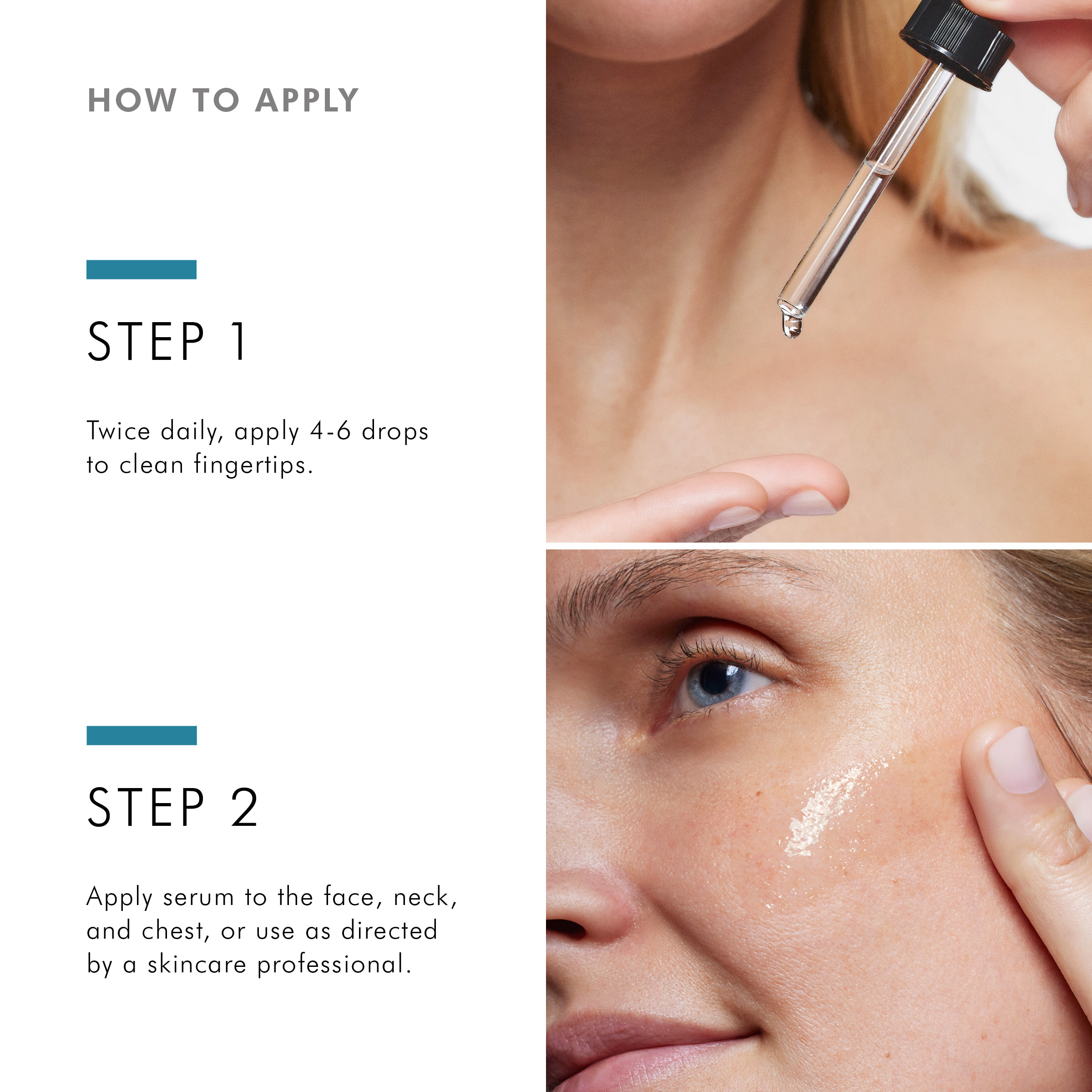 HOW TO APPLY

STEP 1

Twice daily, apply 4-6 drops to clean fingertips.

STEP 2

Apply serum to the face, neck, and chest, or use as directed by a skincare professional.